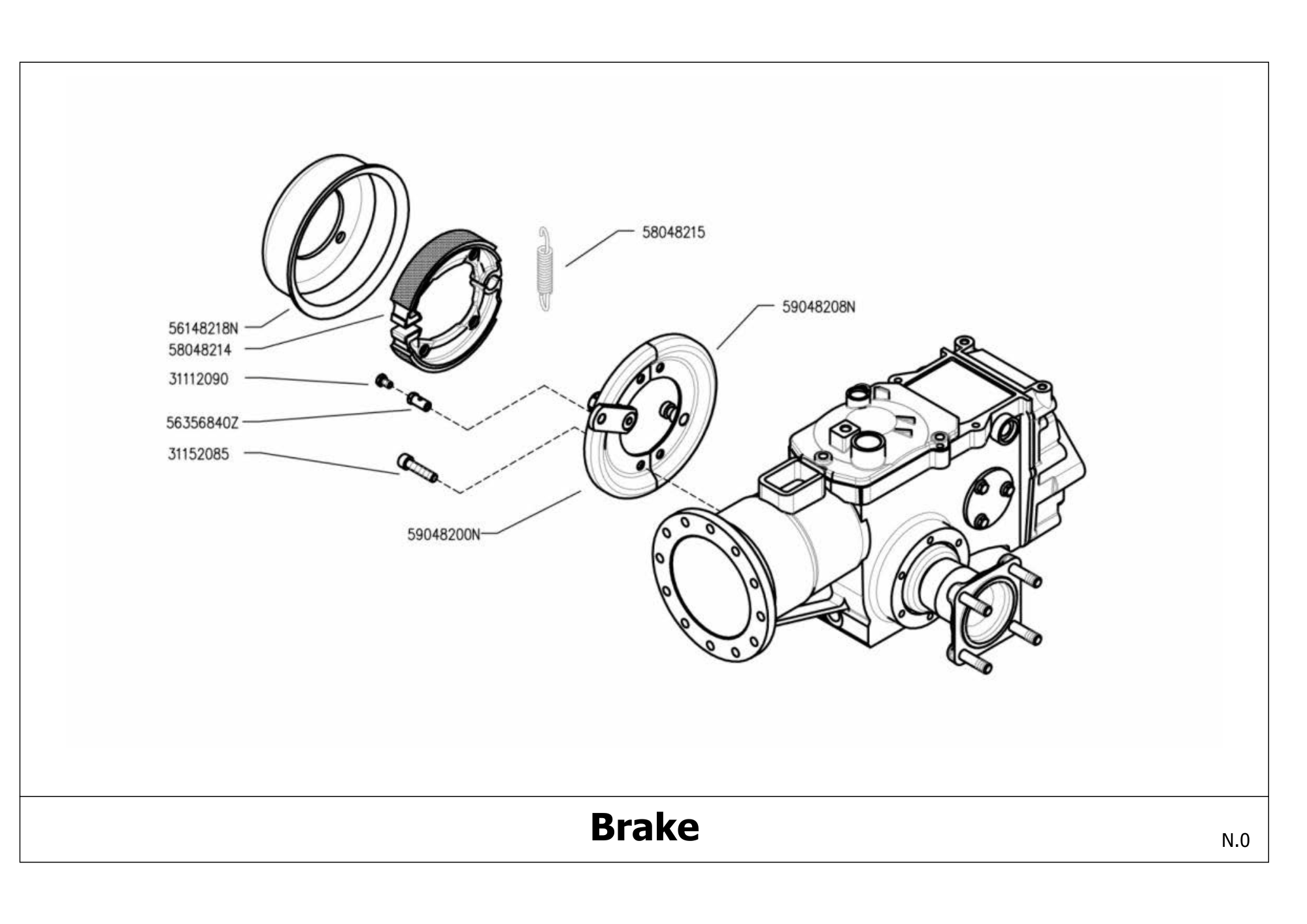 58048215

59048208N

56148218N
58048214
31112090
56356840Z
31152085

59048200N

Brake

N.0